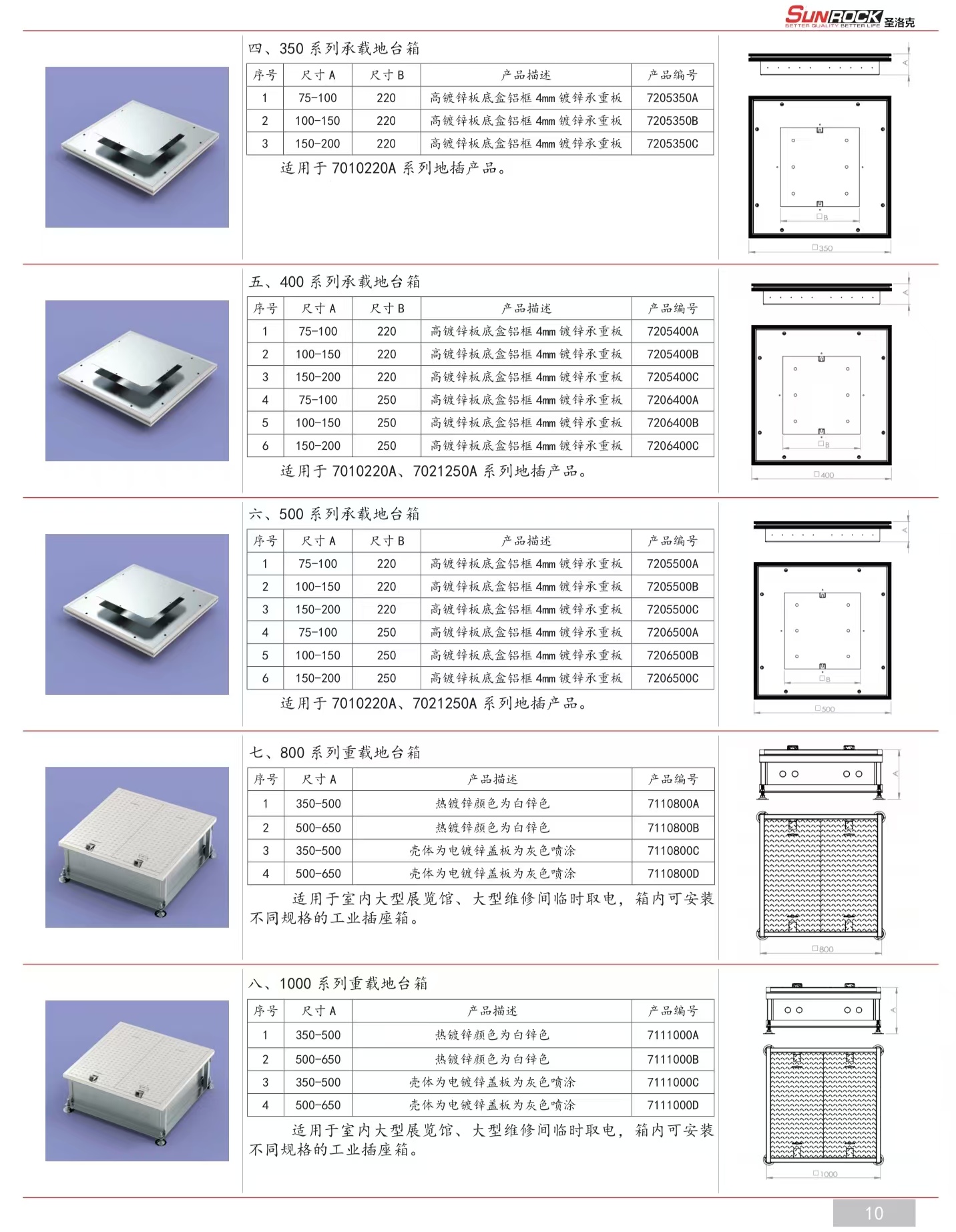 SUNROCK 圣洛克
BETTER QUALITY BETTER LIFE

四、350 系列承载地台箱

| 序号 | 尺寸 A | 尺寸 B | 产品描述 | 产品编号 |
|---|---|---|---|---|
| 1 | 75-100 | 220 | 高镀锌板底盒铝框 4mm 镀锌承重板 | 7205350A |
| 2 | 100-150 | 220 | 高镀锌板底盒铝框 4mm 镀锌承重板 | 7205350B |
| 3 | 150-200 | 220 | 高镀锌板底盒铝框 4mm 镀锌承重板 | 7205350C |

适用于 7010220A 系列地插产品。

A
□B
□350

五、400 系列承载地台箱

| 序号 | 尺寸 A | 尺寸 B | 产品描述 | 产品编号 |
|---|---|---|---|---|
| 1 | 75-100 | 220 | 高镀锌板底盒铝框 4mm 镀锌承重板 | 7205400A |
| 2 | 100-150 | 220 | 高镀锌板底盒铝框 4mm 镀锌承重板 | 7205400B |
| 3 | 150-200 | 220 | 高镀锌板底盒铝框 4mm 镀锌承重板 | 7205400C |
| 4 | 75-100 | 250 | 高镀锌板底盒铝框 4mm 镀锌承重板 | 7206400A |
| 5 | 100-150 | 250 | 高镀锌板底盒铝框 4mm 镀锌承重板 | 7206400B |
| 6 | 150-200 | 250 | 高镀锌板底盒铝框 4mm 镀锌承重板 | 7206400C |

适用于 7010220A、7021250A 系列地插产品。

A
□B
□400

六、500 系列承载地台箱

| 序号 | 尺寸 A | 尺寸 B | 产品描述 | 产品编号 |
|---|---|---|---|---|
| 1 | 75-100 | 220 | 高镀锌板底盒铝框 4mm 镀锌承重板 | 7205500A |
| 2 | 100-150 | 220 | 高镀锌板底盒铝框 4mm 镀锌承重板 | 7205500B |
| 3 | 150-200 | 220 | 高镀锌板底盒铝框 4mm 镀锌承重板 | 7205500C |
| 4 | 75-100 | 250 | 高镀锌板底盒铝框 4mm 镀锌承重板 | 7206500A |
| 5 | 100-150 | 250 | 高镀锌板底盒铝框 4mm 镀锌承重板 | 7206500B |
| 6 | 150-200 | 250 | 高镀锌板底盒铝框 4mm 镀锌承重板 | 7206500C |

适用于 7010220A、7021250A 系列地插产品。

A
□B
□500

七、800 系列重载地台箱

| 序号 | 尺寸 A | 产品描述 | 产品编号 |
|---|---|---|---|
| 1 | 350-500 | 热镀锌颜色为白锌色 | 7110800A |
| 2 | 500-650 | 热镀锌颜色为白锌色 | 7110800B |
| 3 | 350-500 | 壳体为电镀锌盖板为灰色喷涂 | 7110800C |
| 4 | 500-650 | 壳体为电镀锌盖板为灰色喷涂 | 7110800D |

适用于室内大型展览馆、大型维修间临时取电，箱内可安装不同规格的工业插座箱。

A
□800

八、1000 系列重载地台箱

| 序号 | 尺寸 A | 产品描述 | 产品编号 |
|---|---|---|---|
| 1 | 350-500 | 热镀锌颜色为白锌色 | 7111000A |
| 2 | 500-650 | 热镀锌颜色为白锌色 | 7111000B |
| 3 | 350-500 | 壳体为电镀锌盖板为灰色喷涂 | 7111000C |
| 4 | 500-650 | 壳体为电镀锌盖板为灰色喷涂 | 7111000D |

适用于室内大型展览馆、大型维修间临时取电，箱内可安装不同规格的工业插座箱。

A
□1000

10